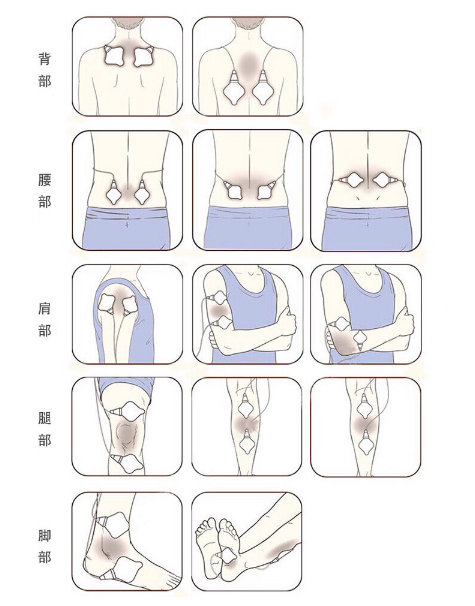 背部

腰部

肩部

腿部

脚部