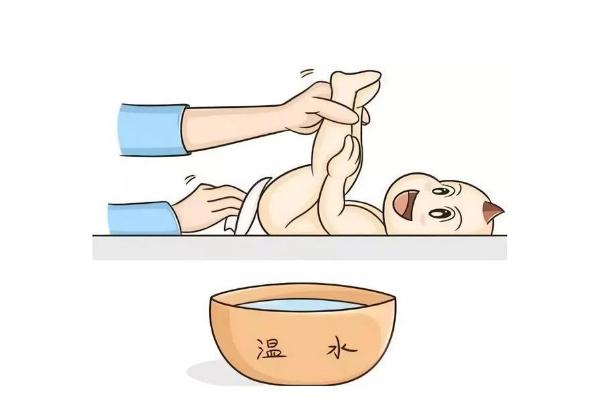 温 水